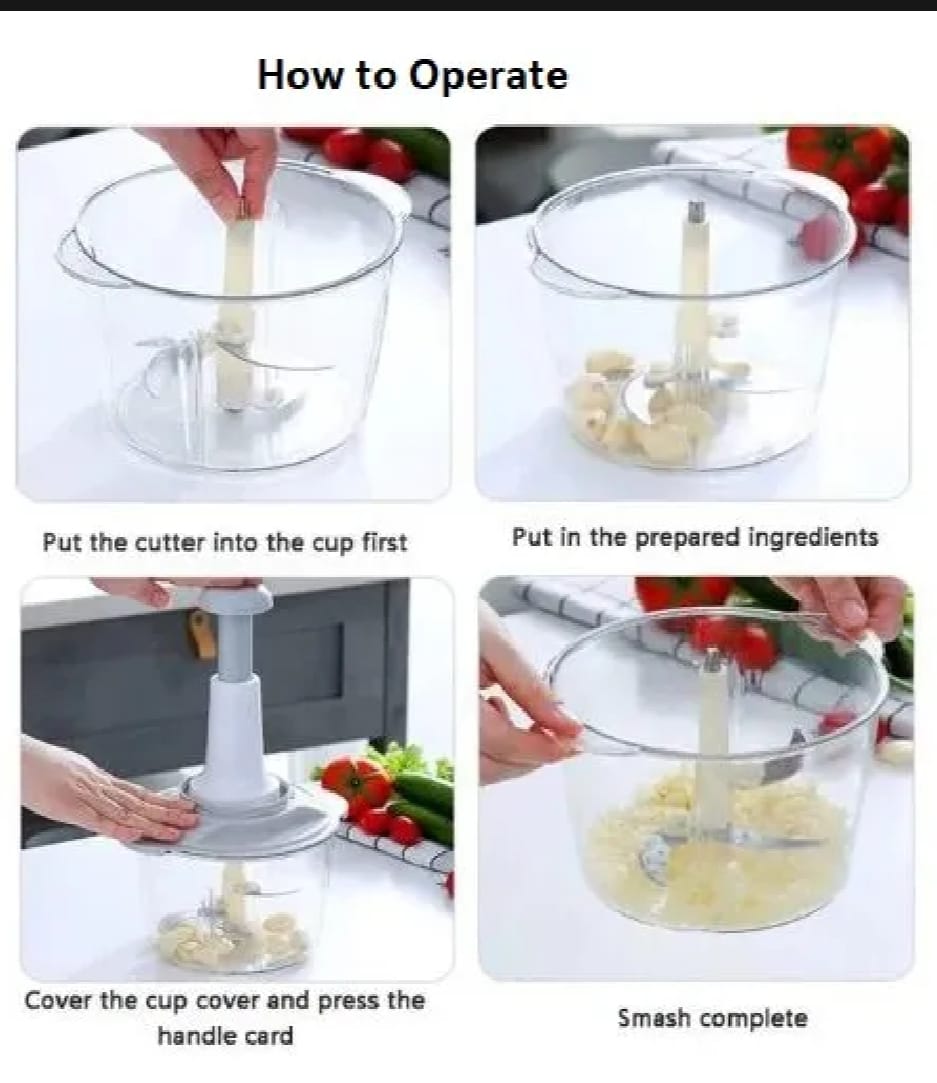 How to Operate

Put the cutter into the cup first

Put in the prepared ingredients

Cover the cup cover and press the handle card

Smash complete